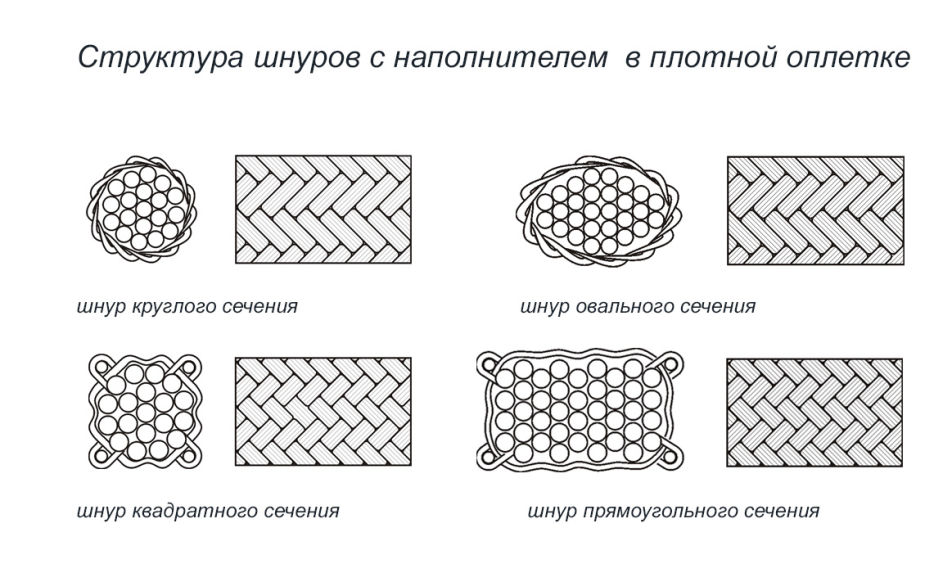 Структура шнуров с наполнителем в плотной оплетке

шнур круглого сечения

шнур овального сечения

шнур квадратного сечения

шнур прямоугольного сечения